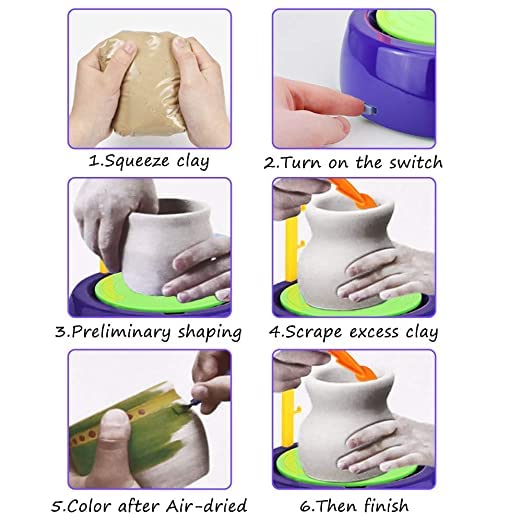 1.Squeeze clay

2.Turn on the switch

3.Preliminary shaping

4.Scrape excess clay

5.Color after Air-dried

6.Then finish